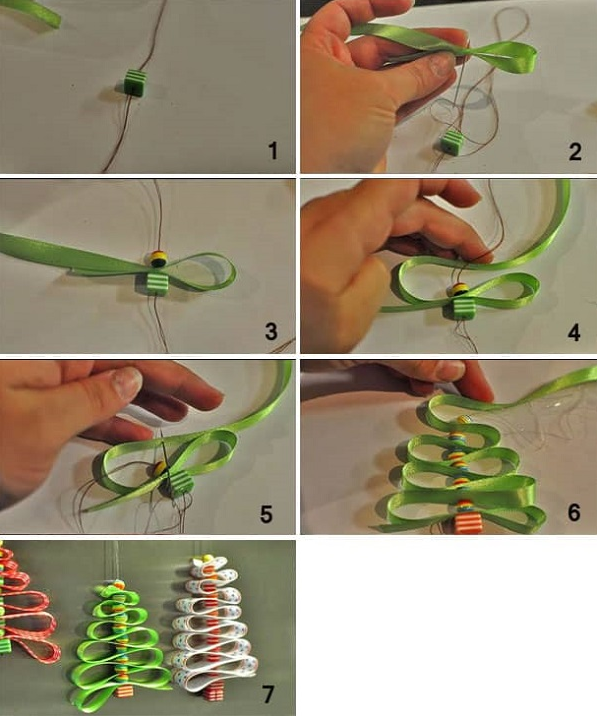 1
2
3
4
5
6
7