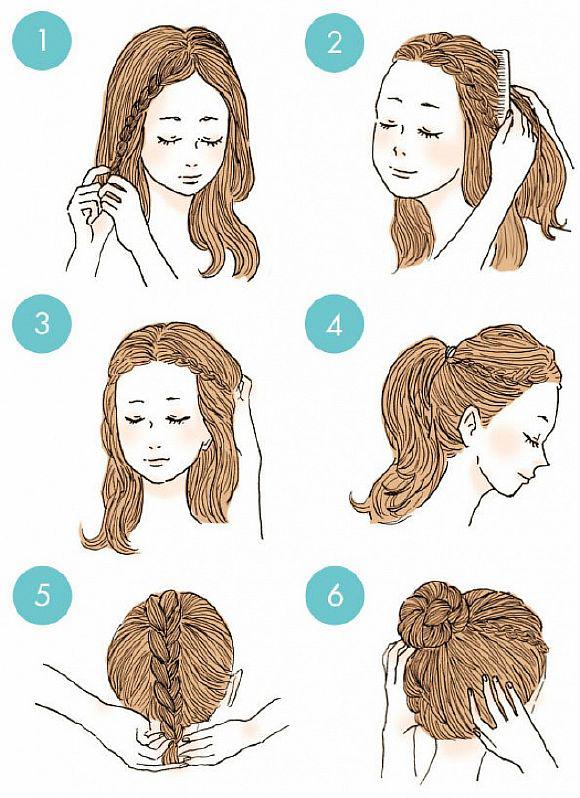 1

2

3

4

5

6