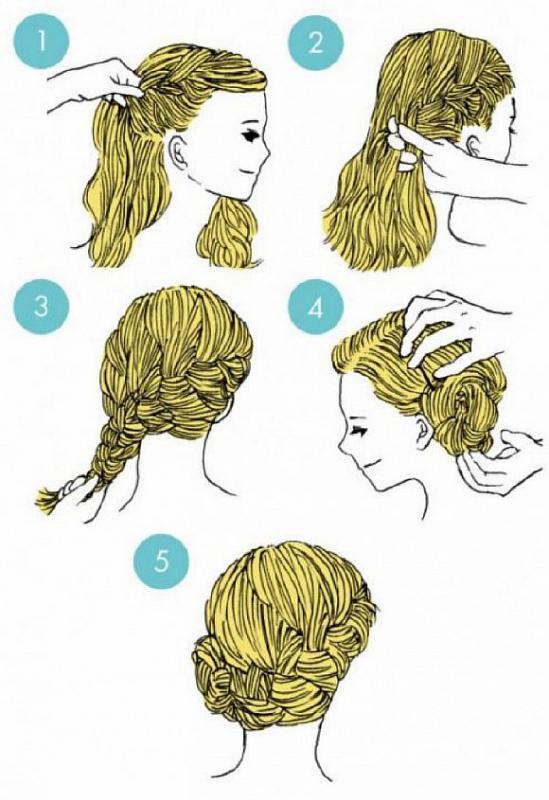 1
2
3
4
5