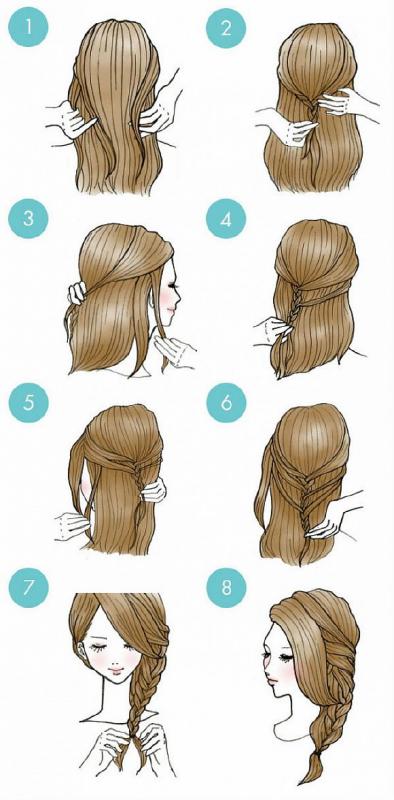 1
2
3
4
5
6
7
8