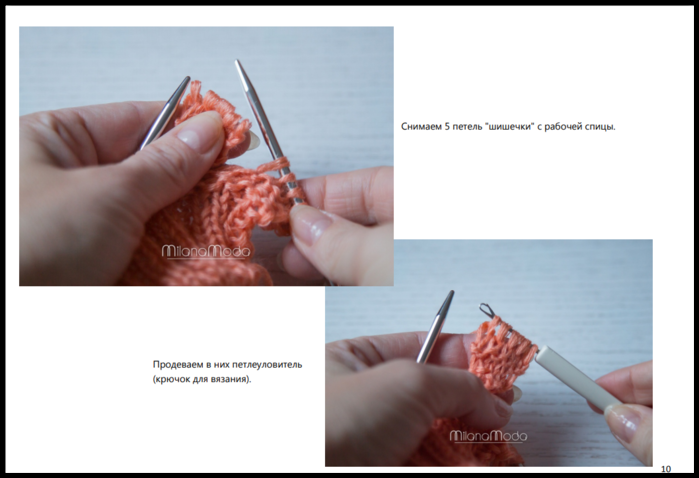 MilanaModa

Снимаем 5 петель "шишечки" с рабочей спицы.

Продеваем в них петлеуловитель (крючок для вязания).

MilanaModa

10