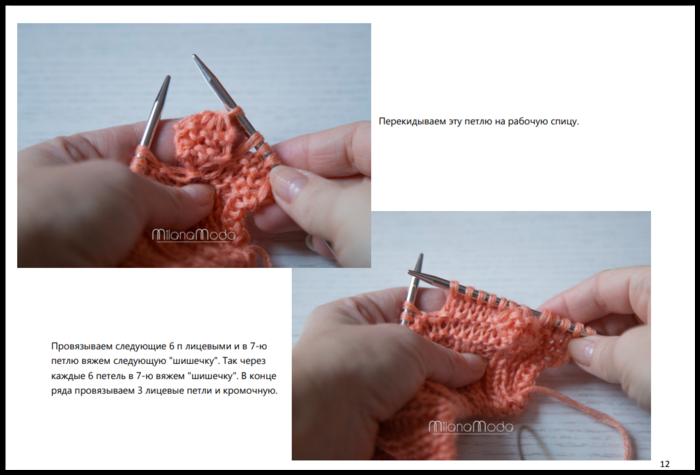 MilanaModa

Перекидываем эту петлю на рабочую спицу.

Провязываем следующие 6 п лицевыми и в 7-ю петлю вяжем следующую "шишечку". Так через каждые 6 петель в 7-ю вяжем "шишечку". В конце ряда провязываем 3 лицевые петли и кромочную.

MilanaModa

12