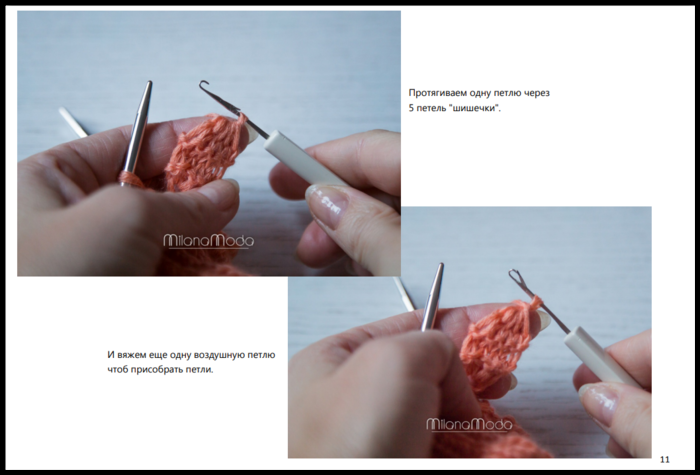 MilanaModa

Протягиваем одну петлю через 5 петель "шишечки".

И вяжем еще одну воздушную петлю чтоб присобрать петли.

MilanaModa

11