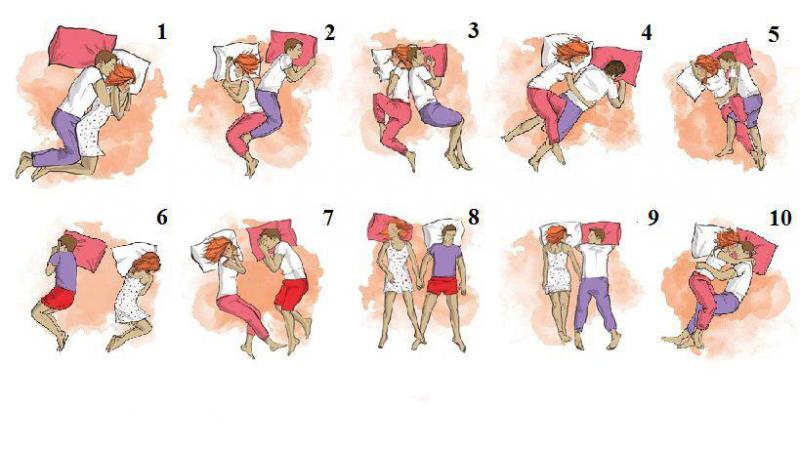 1 2 3 4 5

6 7 8 9 10