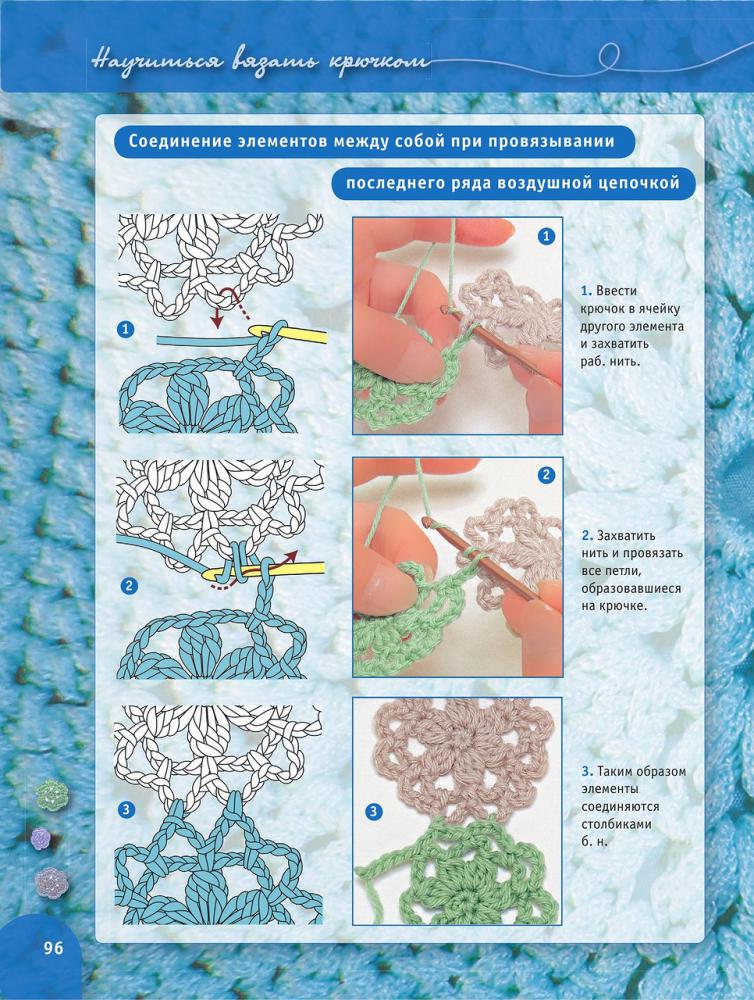 Научиться вязать крючком

Соединение элементов между собой при провязывании последнего ряда воздушной цепочкой

1

1

1. Ввести крючок в ячейку другого элемента и захватить раб. нить.

2

2

2. Захватить нить и провязать все петли, образовавшиеся на крючке.

3

3

3. Таким образом элементы соединяются столбиками б. н.

96