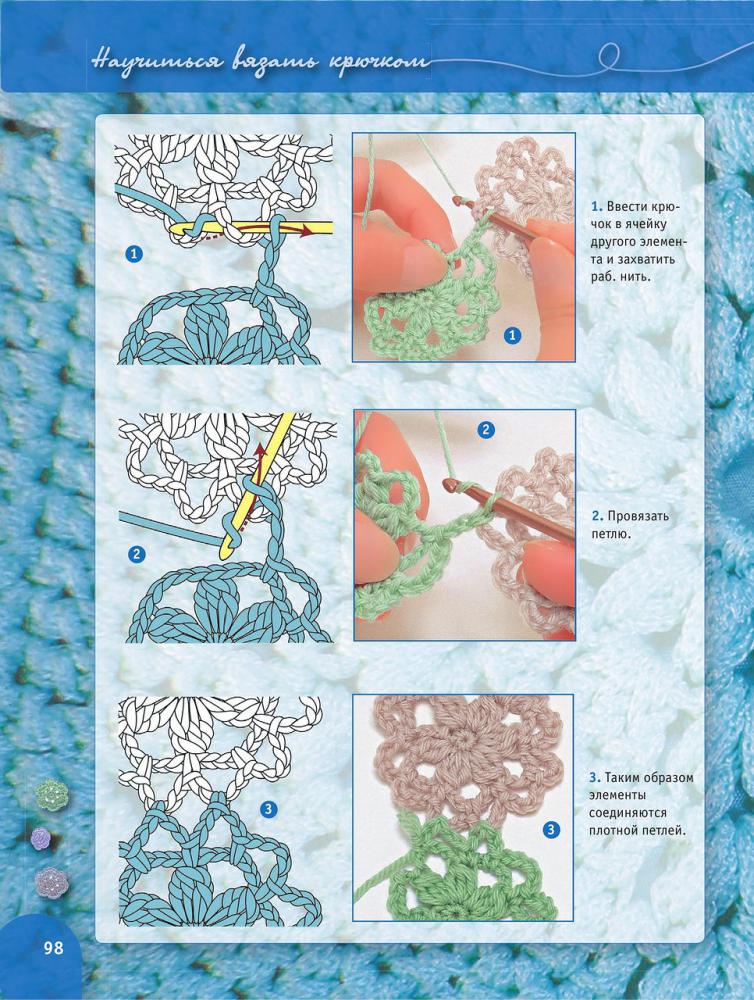 Научиться вязать крючком

1

1

1. Ввести крючок в ячейку другого элемента и захватить раб. нить.

2

2

2. Провязать петлю.

3

3

3. Таким образом элементы соединяются плотной петлей.

98