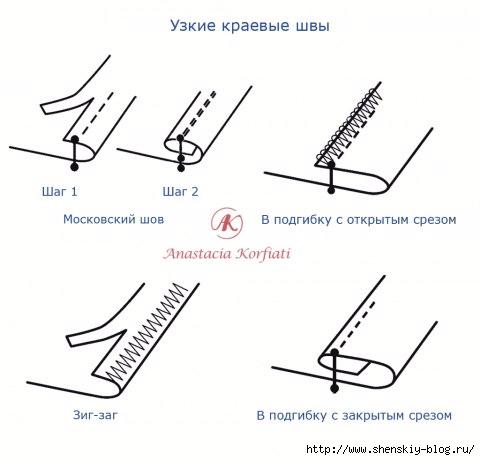 Узкие краевые швы

Шаг 1

Шаг 2

Московский шов

AK

Anastacia Korfiati

В подгибку с открытым срезом

Зиг-заг

В подгибку с закрытым срезом

http://www.shenskiy-blog.ru/