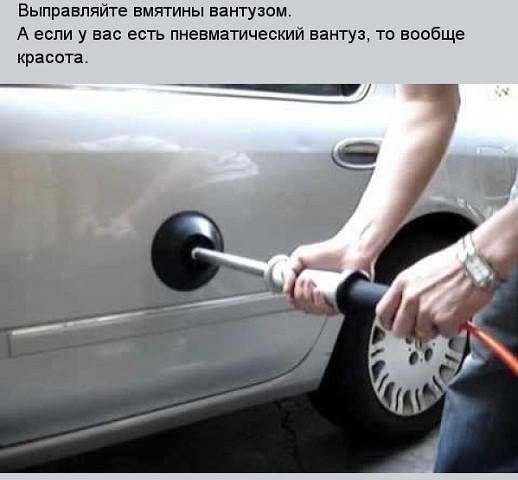 Выправляйте вмятины вантузом.
А если у вас есть пневматический вантуз, то вообще красота.