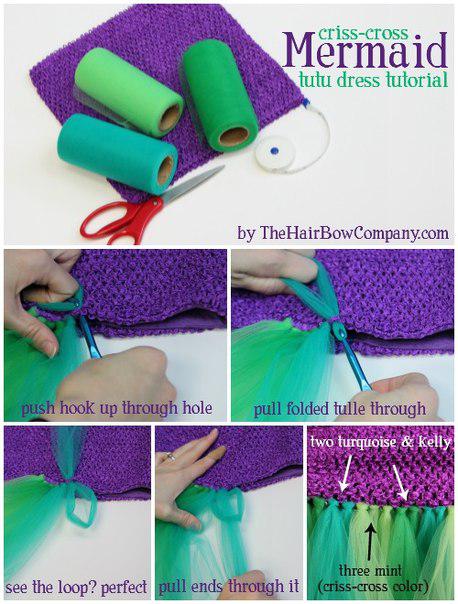 criss-cross
Mermaid
tutu dress tutorial

by TheHairBowCompany.com

push hook up through hole

pull folded tulle through

see the loop? perfect

pull ends through it

two turquoise & kelly

three mint
(criss-cross color)