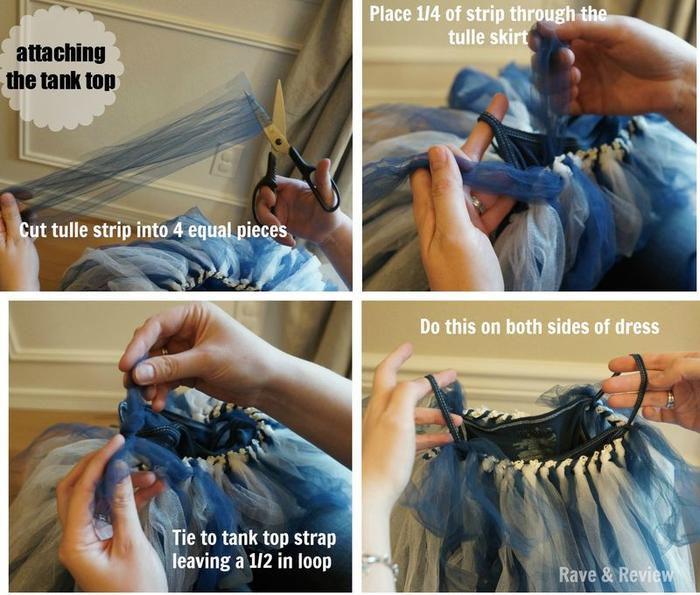 attaching the tank top

Cut tulle strip into 4 equal pieces

Place 1/4 of strip through the tulle skirt

Tie to tank top strap leaving a 1/2 in loop

Do this on both sides of dress

Rave & Review