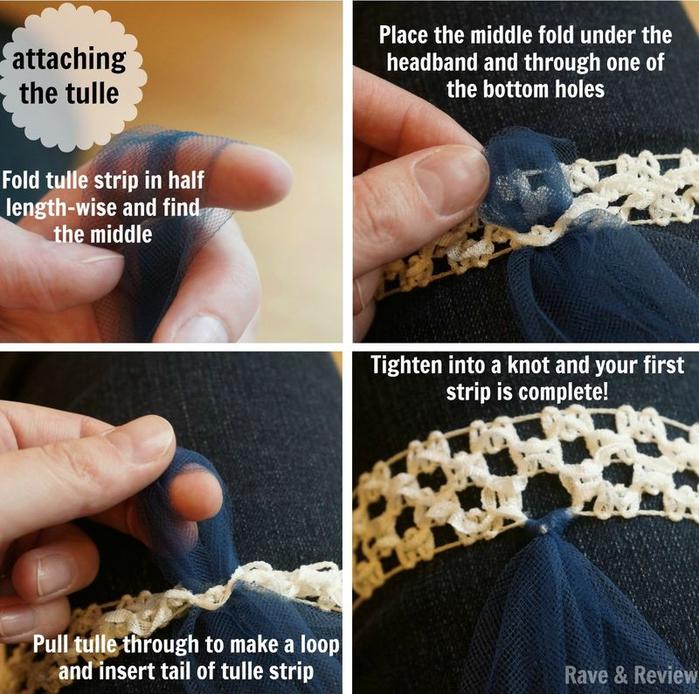 attaching the tulle

Fold tulle strip in half length-wise and find the middle

Place the middle fold under the headband and through one of the bottom holes

Pull tulle through to make a loop and insert tail of tulle strip

Tighten into a knot and your first strip is complete!

Rave & Review