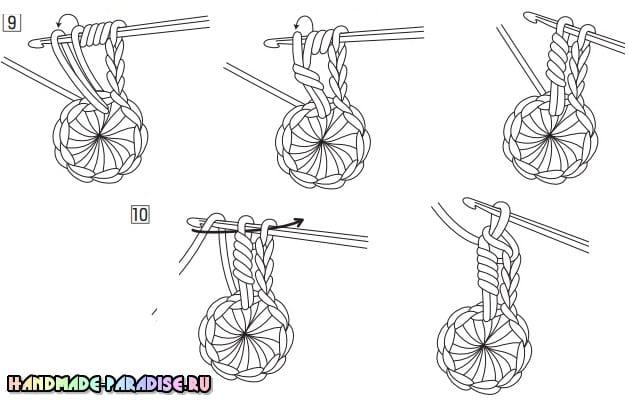 9

10

HANDMADE-PARADISE.RU